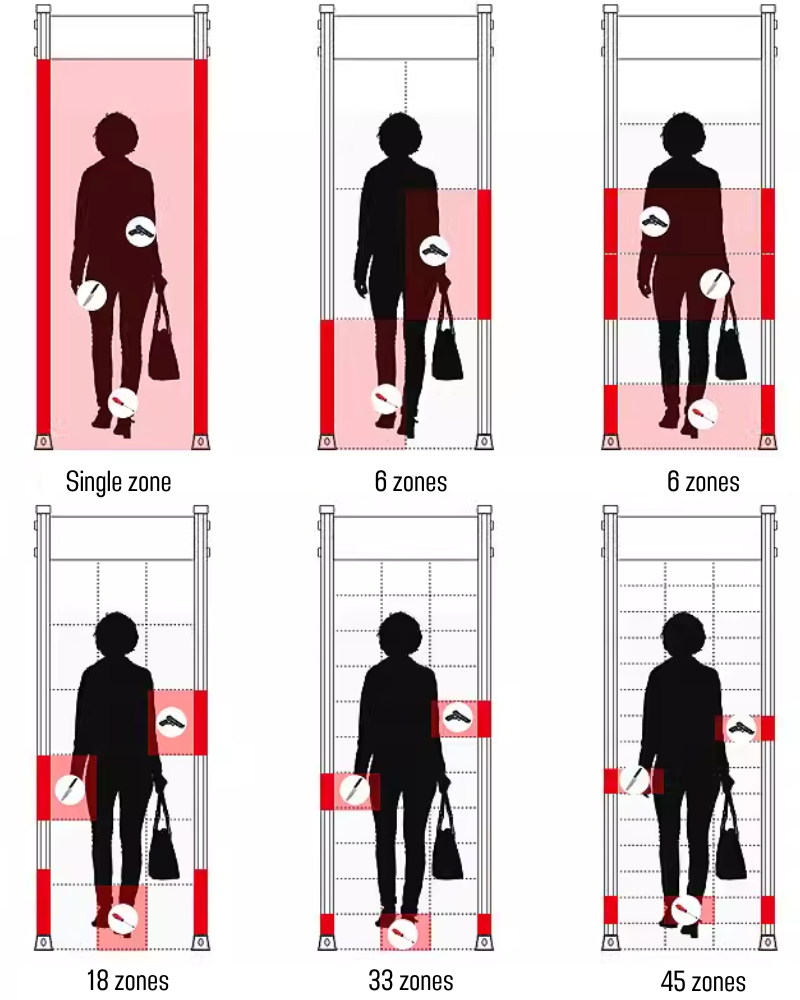 Single zone

6 zones

6 zones

18 zones

33 zones

45 zones